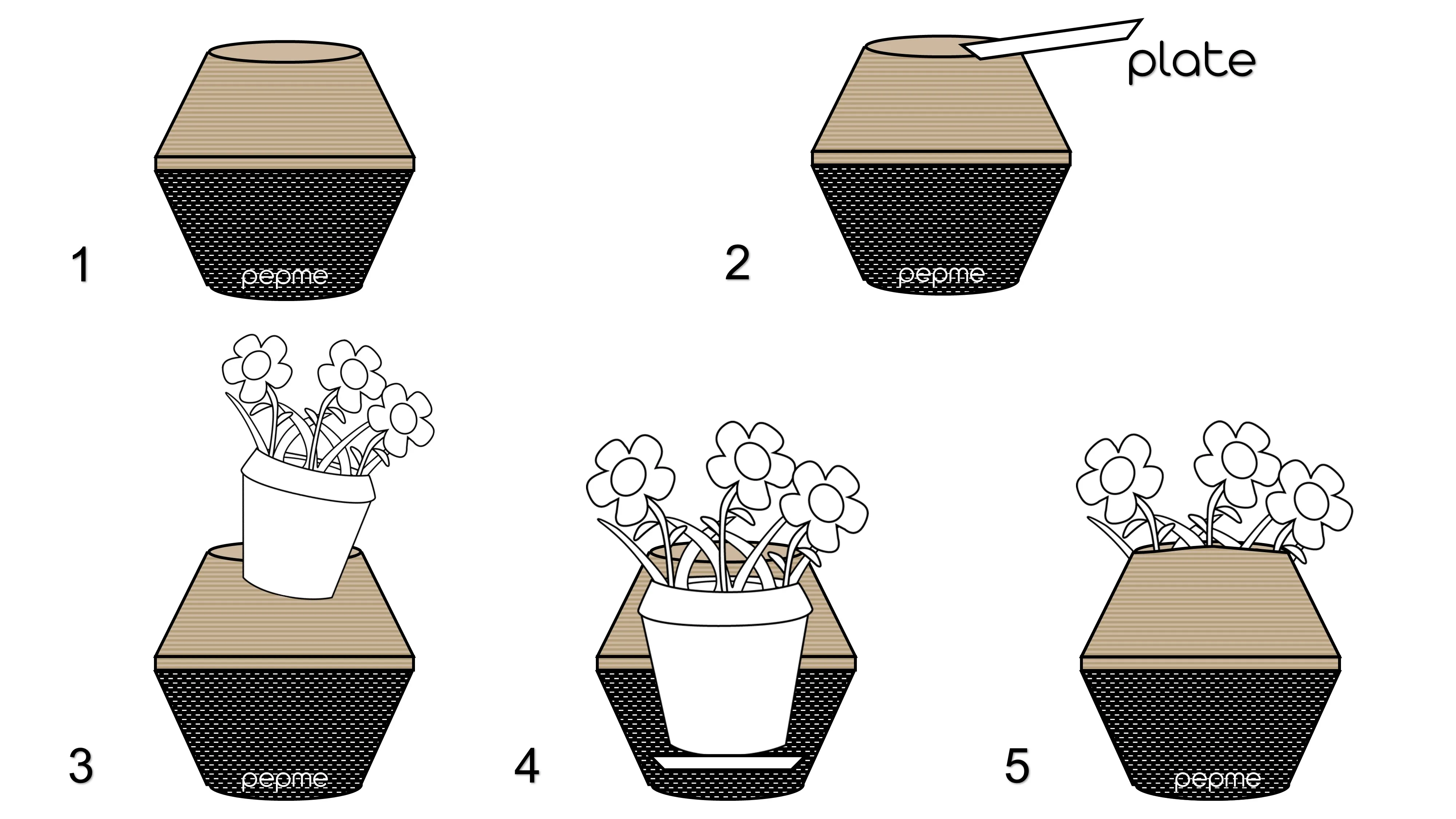 1
pepme

2
plate
pepme

3
pepme

4

5
pepme